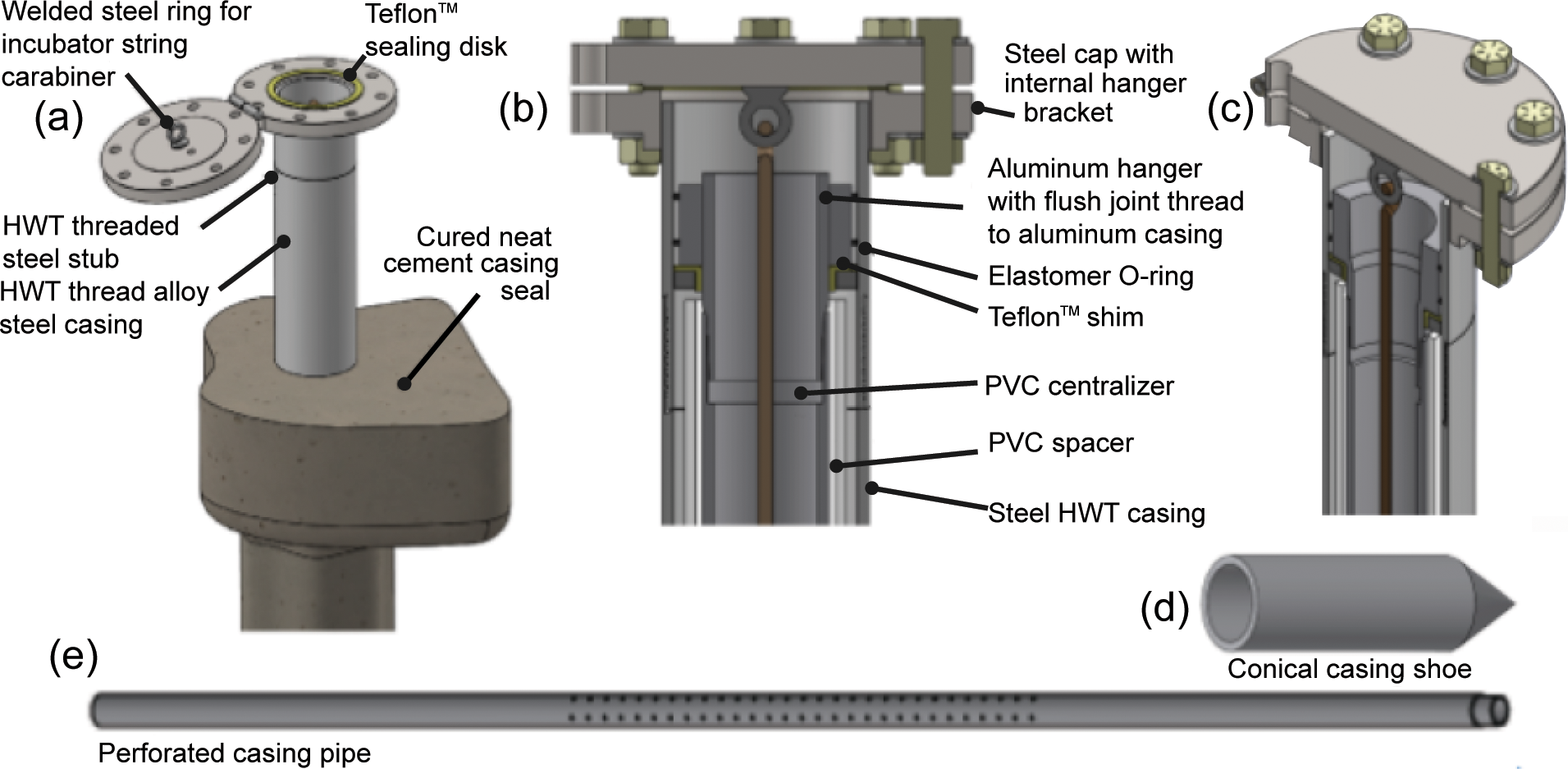 Welded steel ring for incubator string carabiner

Teflon™ sealing disk

(a)

HWT threaded steel stub

HWT thread alloy steel casing

Cured neat cement casing seal

(b)

Steel cap with internal hanger bracket

Aluminum hanger with flush joint thread to aluminum casing

Elastomer O-ring

Teflon™ shim

PVC centralizer

PVC spacer

Steel HWT casing

(c)

(d)

Conical casing shoe

(e)

Perforated casing pipe