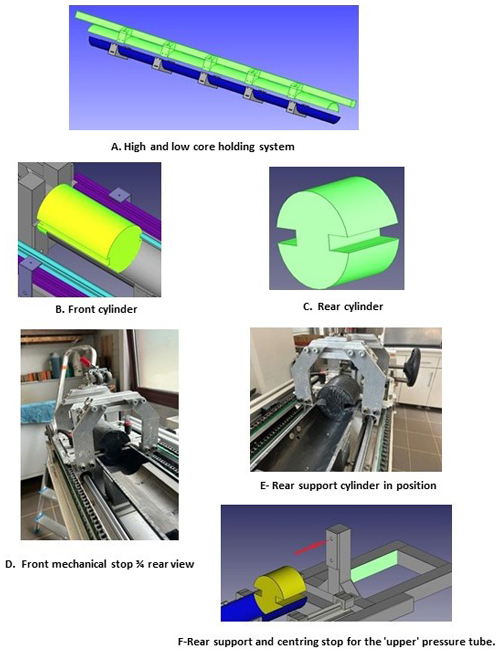 A. High and low core holding system

B. Front cylinder

C. Rear cylinder

D. Front mechanical stop ¾ rear view

E- Rear support cylinder in position

F-Rear support and centring stop for the 'upper' pressure tube.