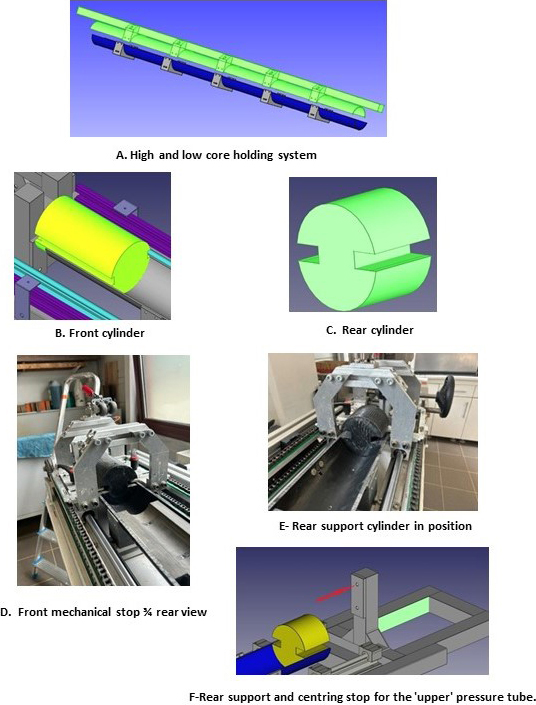 A. High and low core holding system

B. Front cylinder

C. Rear cylinder

E- Rear support cylinder in position

D. Front mechanical stop ¾ rear view

F-Rear support and centring stop for the 'upper' pressure tube.