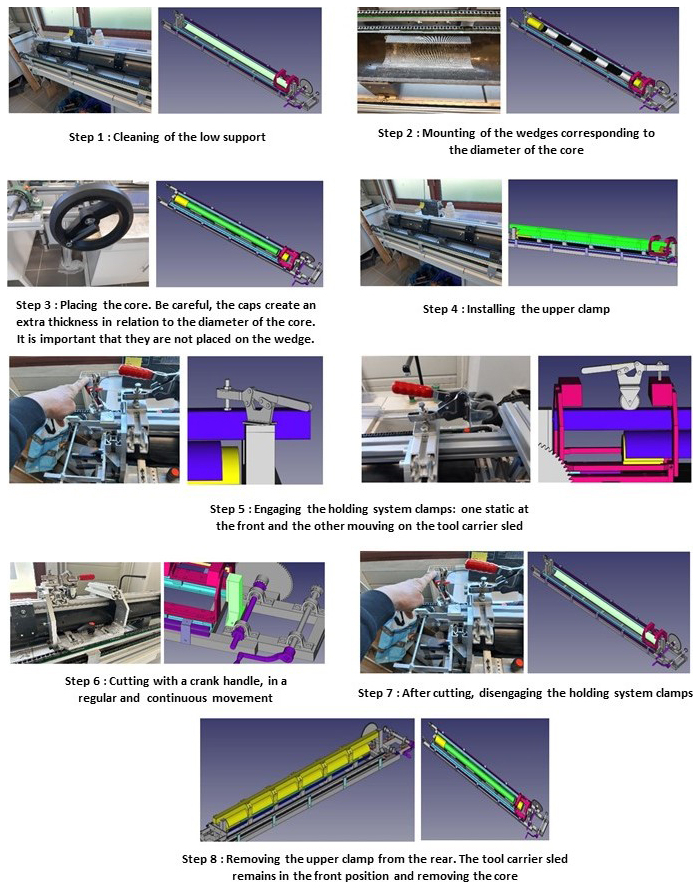 Step 1 : Cleaning of the low support

Step 2 : Mounting of the wedges corresponding to the diameter of the core

Step 3 : Placing the core. Be careful, the caps create an extra thickness in relation to the diameter of the core. It is important that they are not placed on the wedge.

Step 4 : Installing the upper clamp

Step 5 : Engaging the holding system clamps: one static at the front and the other mouving on the tool carrier sled

Step 6 : Cutting with a crank handle, in a regular and continuous movement

Step 7 : After cutting, disengaging the holding system clamps

Step 8 : Removing the upper clamp from the rear. The tool carrier sled remains in the front position and removing the core